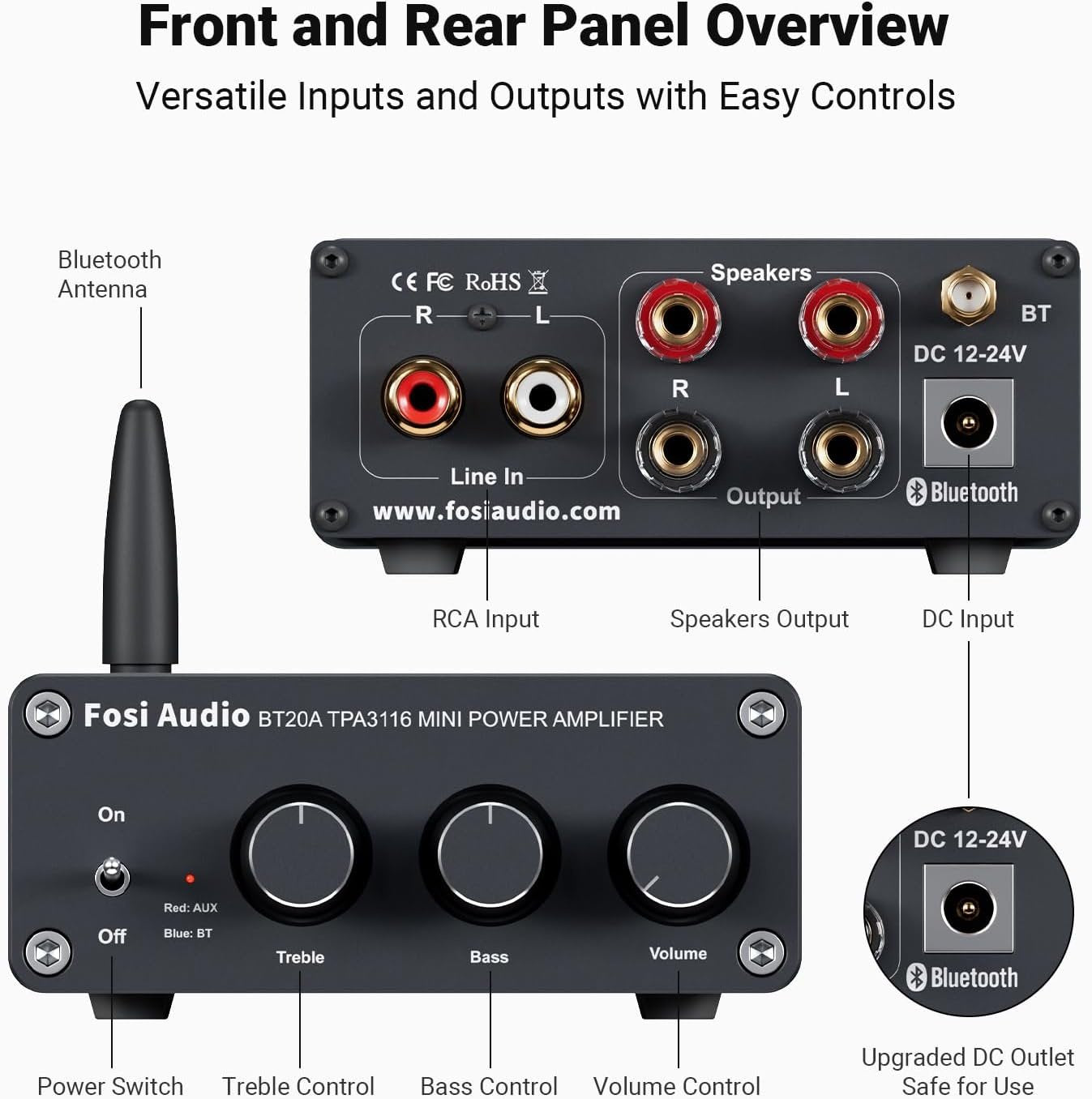 Front and Rear Panel Overview

Versatile Inputs and Outputs with Easy Controls

Bluetooth Antenna

CE FC RoHS

R L

Line In

www.fosiaudio.com

Speakers

R L

Output

BT

DC 12-24V

Bluetooth

RCA Input

Speakers Output

DC Input

Fosi Audio BT20A TPA3116 MINI POWER AMPLIFIER

On

Off

Red: AUX

Blue: BT

Treble

Bass

Volume

DC 12-24V

Bluetooth

Power Switch

Treble Control

Bass Control

Volume Control

Upgraded DC Outlet Safe for Use